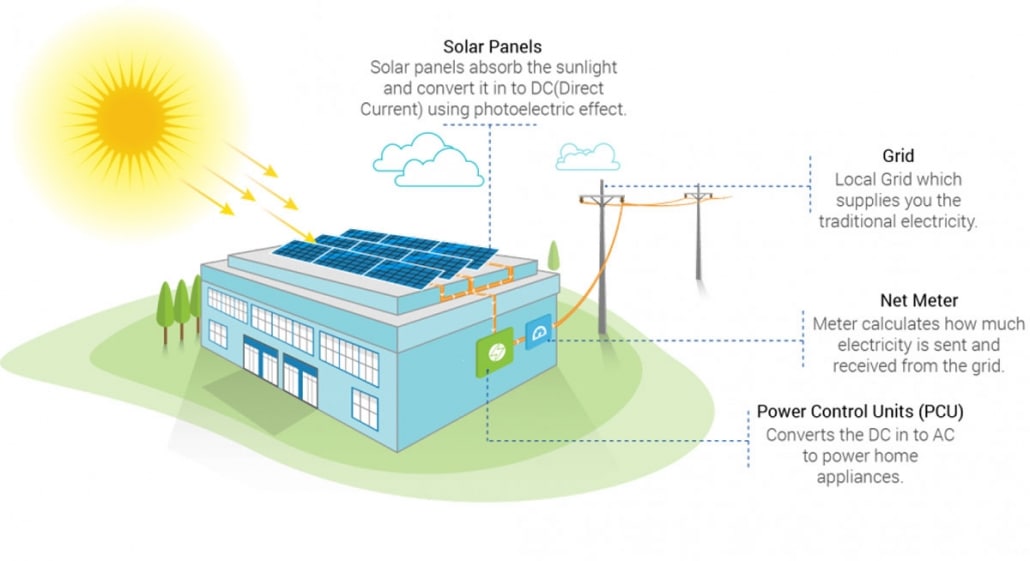 Solar Panels
Solar panels absorb the sunlight and convert it in to DC(Direct Current) using photoelectric effect.

Grid
Local Grid which supplies you the traditional electricity.

Net Meter
Meter calculates how much electricity is sent and received from the grid.

Power Control Units (PCU)
Converts the DC in to AC to power home appliances.